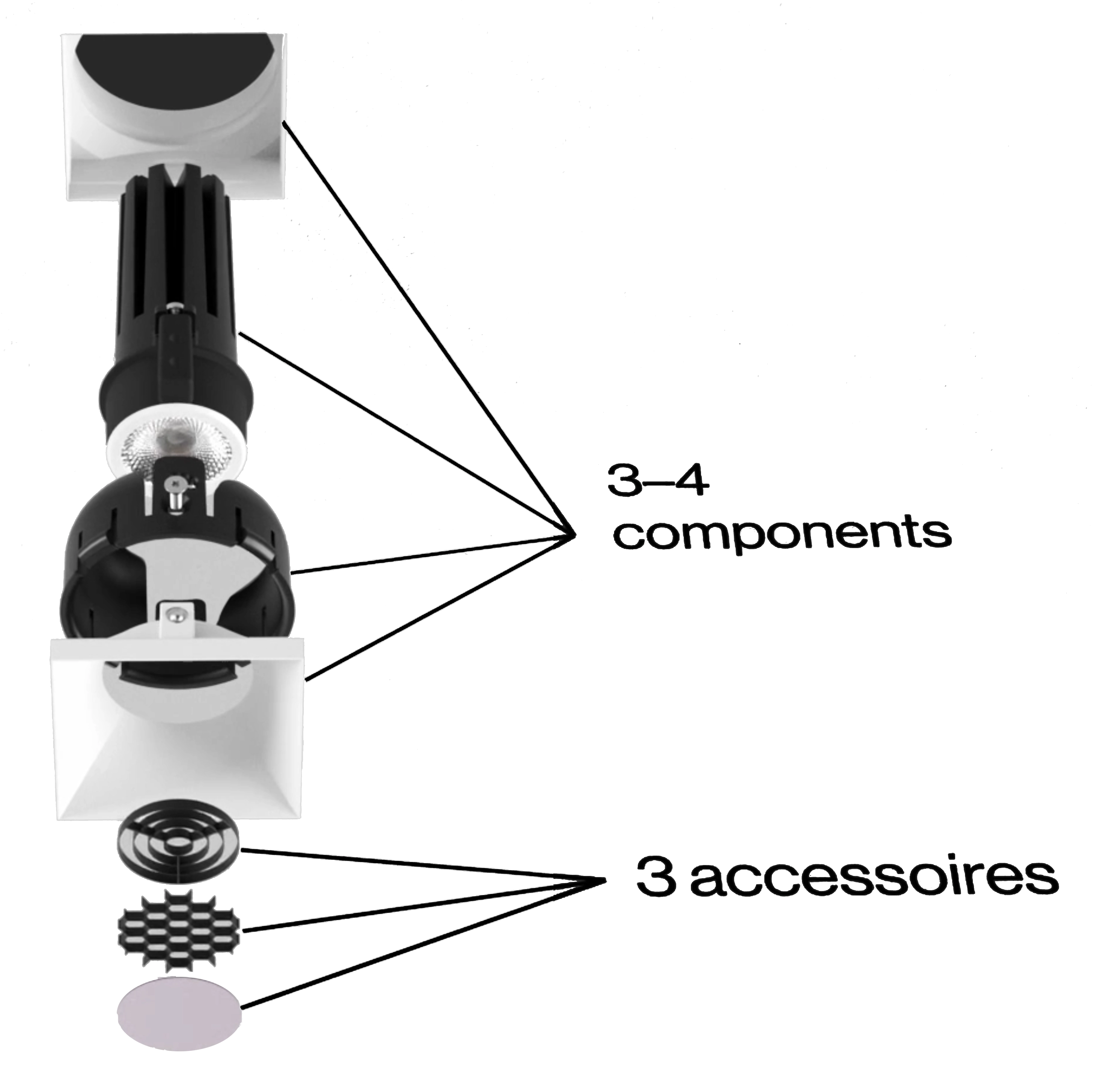 3–4
components

3 accessoires